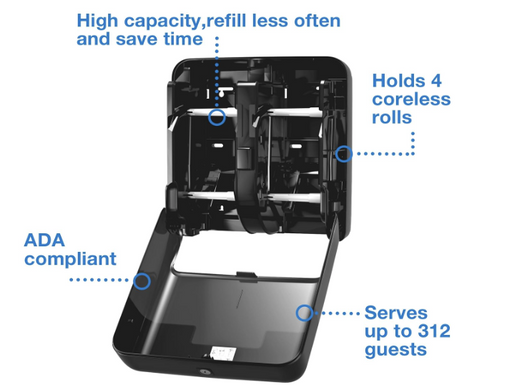 High capacity,refill less often and save time

Holds 4 coreless rolls

ADA compliant

Serves up to 312 guests